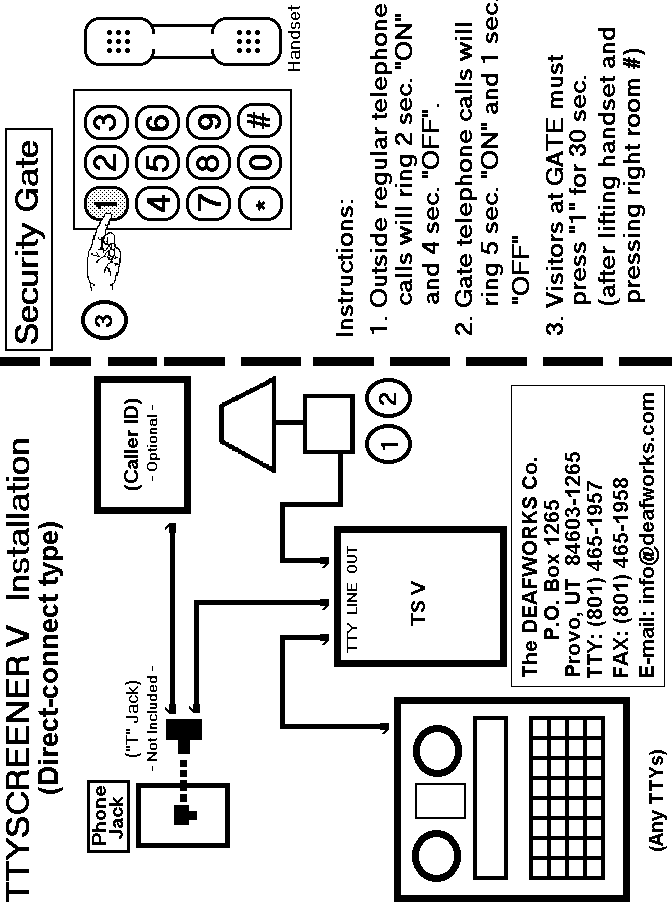 TTYSCREENER V Installation
(Direct-connect type)

Phone Jack

("T" Jack)
- Not Included -

(Caller ID)
- Optional -

TTY LINE OUT

TS V

1 2

(Any TTYs)

The DEAFWORKS Co.
P.O. Box 1265
Provo, UT 84603-1265
TTY: (801) 465-1957
FAX: (801) 465-1958
E-mail: info@deafworks.com

Security Gate

3

1 2 3
4 5 6
7 8 9
* 0 #

Handset

Instructions:
1. Outside regular telephone calls will ring 2 sec. "ON" and 4 sec. "OFF".
2. Gate telephone calls will ring 5 sec. "ON" and 1 sec. "OFF"
3. Visitors at GATE must press "1" for 30 sec. (after lifting handset and pressing right room #)