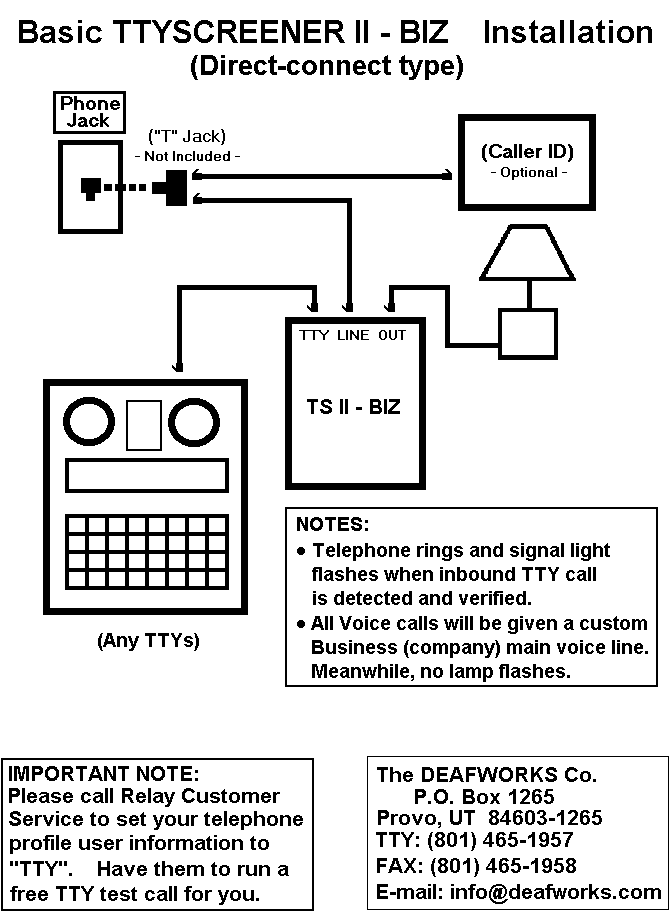 Basic TTYSCREENER II - BIZ Installation
(Direct-connect type)

Phone Jack

("T" Jack)
- Not Included -

(Caller ID)
- Optional -

TTY LINE OUT

TS II - BIZ

(Any TTYs)

NOTES:
• Telephone rings and signal light flashes when inbound TTY call is detected and verified.
• All Voice calls will be given a custom Business (company) main voice line. Meanwhile, no lamp flashes.

IMPORTANT NOTE:
Please call Relay Customer Service to set your telephone profile user information to "TTY". Have them to run a free TTY test call for you.

The DEAFWORKS Co.
P.O. Box 1265
Provo, UT 84603-1265
TTY: (801) 465-1957
FAX: (801) 465-1958
E-mail: info@deafworks.com